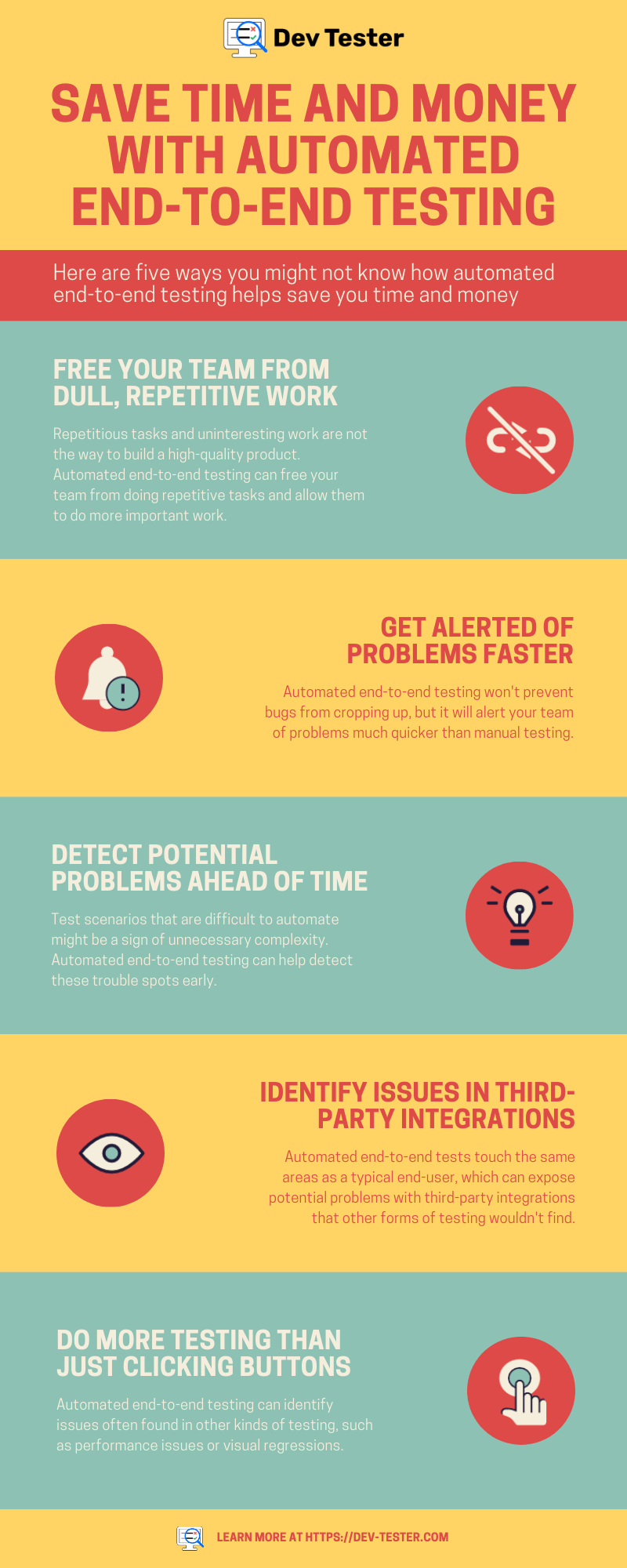 Dev Tester

SAVE TIME AND MONEY WITH AUTOMATED END-TO-END TESTING

Here are five ways you might not know how automated end-to-end testing helps save you time and money

FREE YOUR TEAM FROM DULL, REPETITIVE WORK

Repetitious tasks and uninteresting work are not the way to build a high-quality product. Automated end-to-end testing can free your team from doing repetitive tasks and allow them to do more important work.

GET ALERTED OF PROBLEMS FASTER

Automated end-to-end testing won't prevent bugs from cropping up, but it will alert your team of problems much quicker than manual testing.

DETECT POTENTIAL PROBLEMS AHEAD OF TIME

Test scenarios that are difficult to automate might be a sign of unnecessary complexity. Automated end-to-end testing can help detect these trouble spots early.

IDENTIFY ISSUES IN THIRD-PARTY INTEGRATIONS

Automated end-to-end tests touch the same areas as a typical end-user, which can expose potential problems with third-party integrations that other forms of testing wouldn't find.

DO MORE TESTING THAN JUST CLICKING BUTTONS

Automated end-to-end testing can identify issues often found in other kinds of testing, such as performance issues or visual regressions.

LEARN MORE AT HTTPS://DEV-TESTER.COM